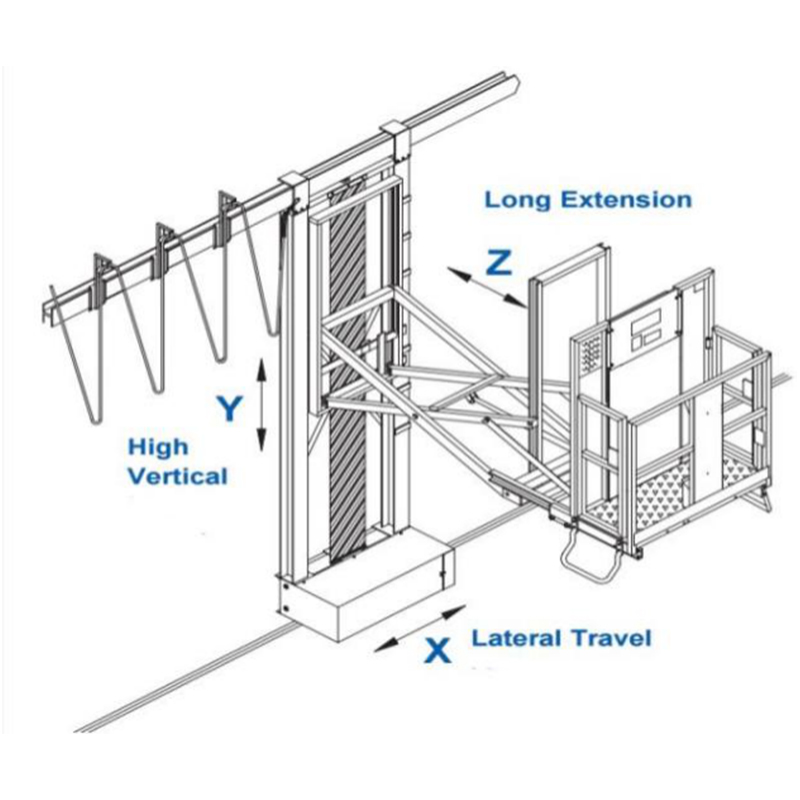 Long Extension

Z

Y

High Vertical

X

Lateral Travel